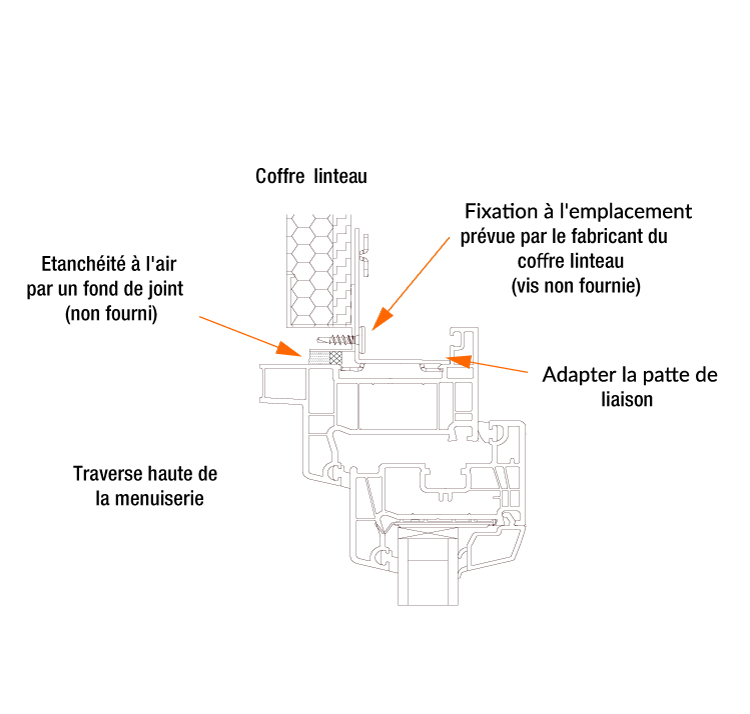 Coffre linteau

Fixation à l'emplacement prévue par le fabricant du coffre linteau (vis non fournie)

Etanchéité à l'air par un fond de joint (non fourni)

Adapter la patte de liaison

Traverse haute de la menuiserie